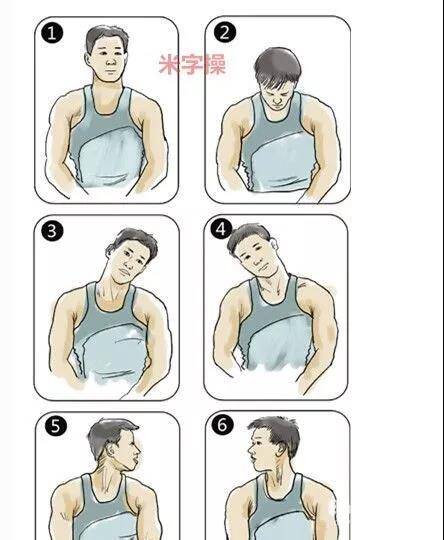 1

米字操

2

3

4

5

6